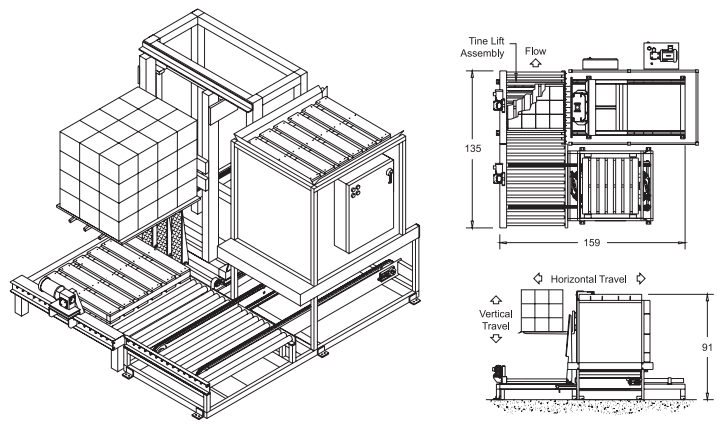 Tine Lift Assembly

Flow

135

159

Horizontal Travel

Vertical Travel

91