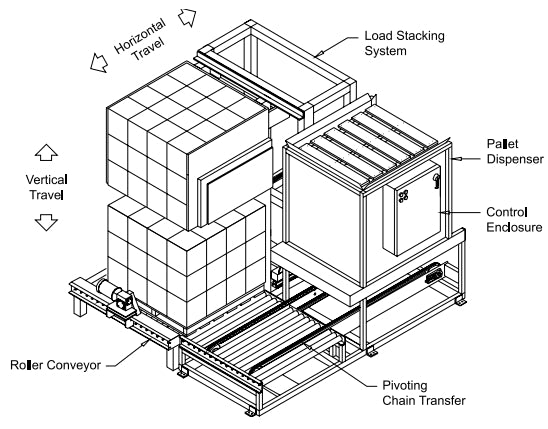 Horizontal Travel

Load Stacking System

Vertical Travel

Pallet Dispenser

Control Enclosure

Roller Conveyor

Pivoting Chain Transfer