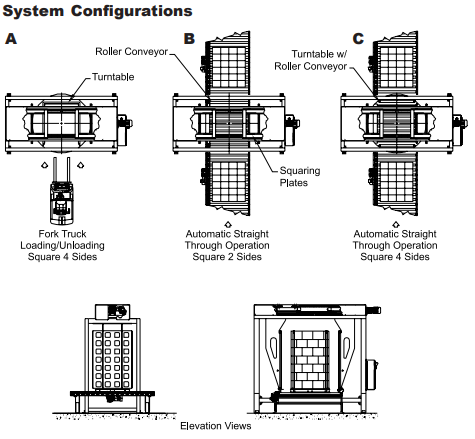 System Configurations

A

Turntable

Fork Truck Loading/Unloading Square 4 Sides

B

Roller Conveyor

Squaring Plates

Automatic Straight Through Operation Square 2 Sides

C

Turntable w/ Roller Conveyor

Automatic Straight Through Operation Square 4 Sides

Elevation Views